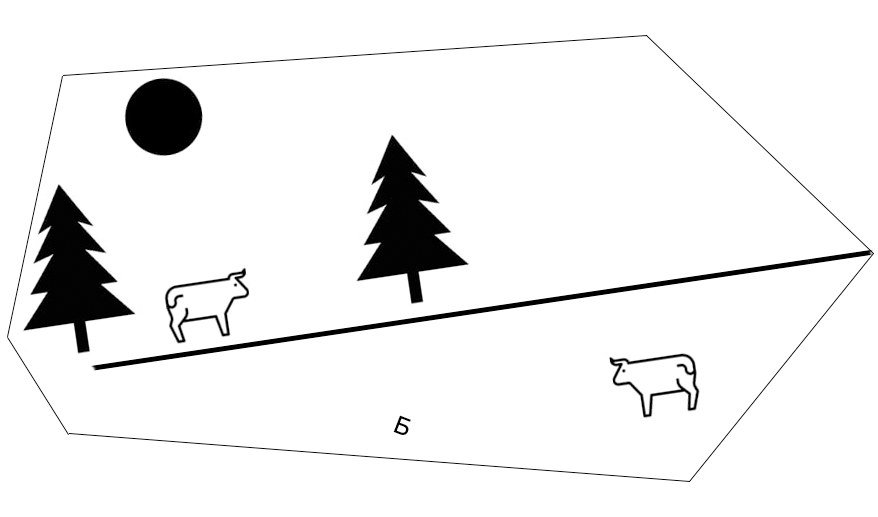 Б